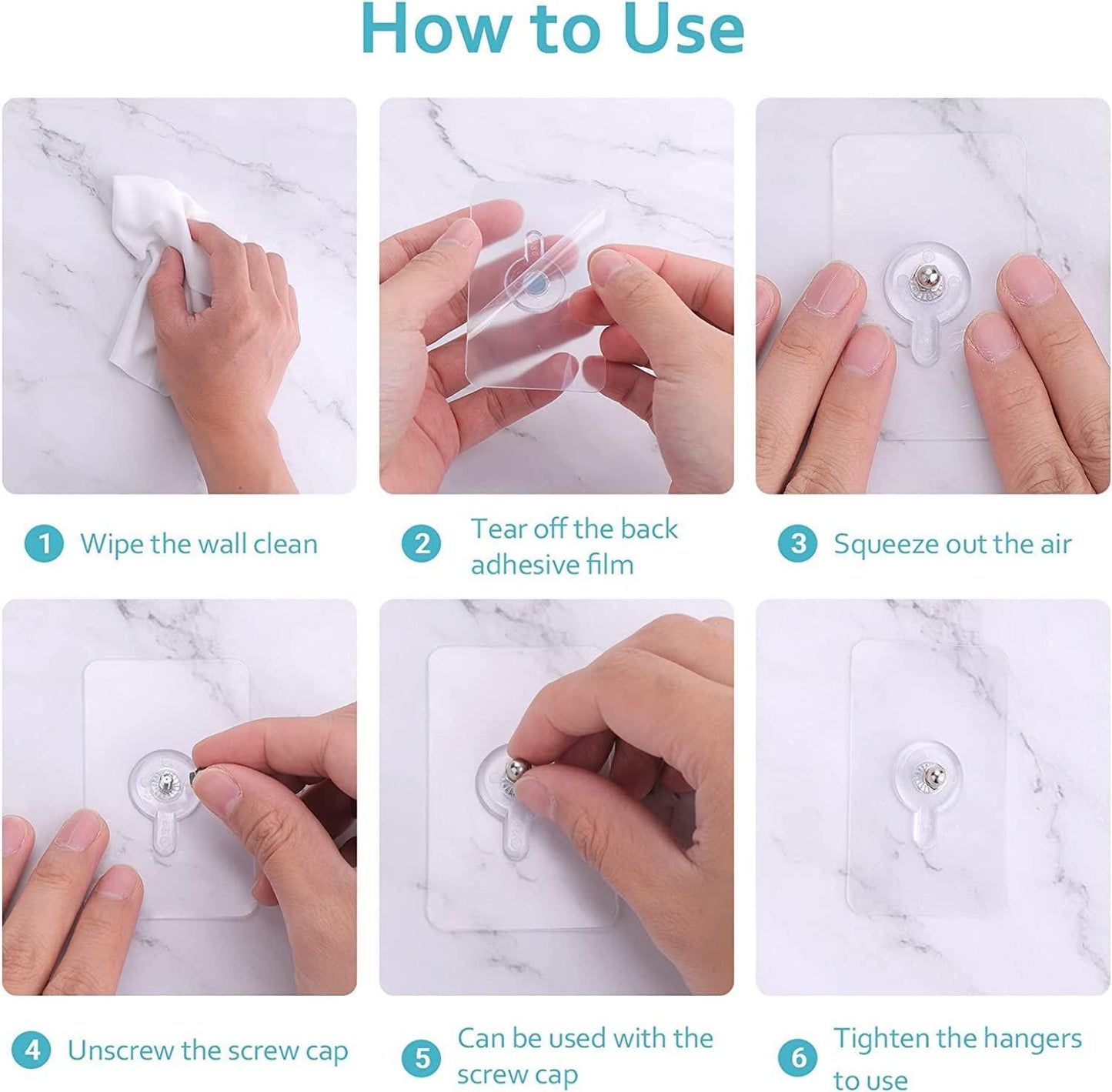 How to Use

1 Wipe the wall clean

2 Tear off the back adhesive film

3 Squeeze out the air

4 Unscrew the screw cap

5 Can be used with the screw cap

6 Tighten the hangers to use